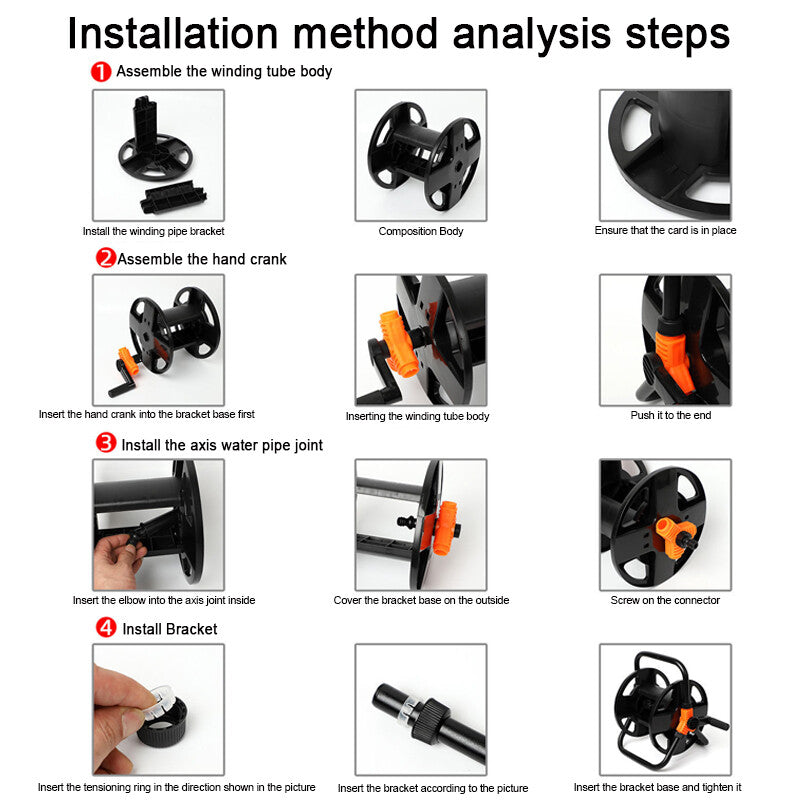 Installation method analysis steps

1 Assemble the winding tube body

Install the winding pipe bracket

Composition Body

Ensure that the card is in place

2 Assemble the hand crank

Insert the hand crank into the bracket base first

Inserting the winding tube body

Push it to the end

3 Install the axis water pipe joint

Insert the elbow into the axis joint inside

Cover the bracket base on the outside

Screw on the connector

4 Install Bracket

Insert the tensioning ring in the direction shown in the picture

Insert the bracket according to the picture

Insert the bracket base and tighten it